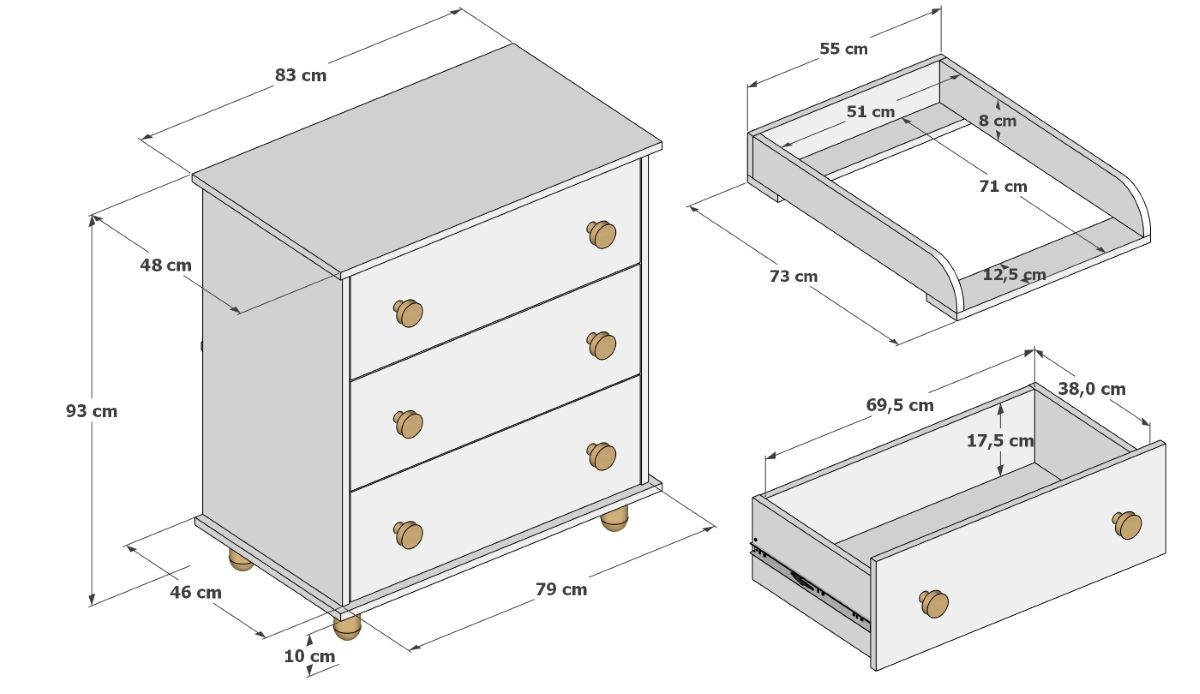 83 cm
48 cm
93 cm
46 cm
10 cm
79 cm
55 cm
51 cm
8 cm
71 cm
73 cm
12,5 cm
69,5 cm
38,0 cm
17,5 cm