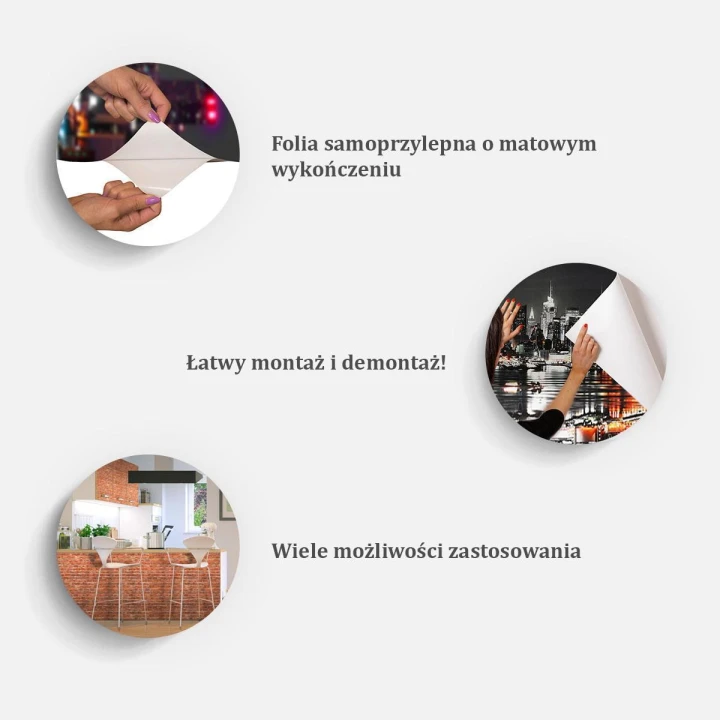 Folia samoprzylepna o matowym wykończeniu

Łatwy montaż i demontaż!

Wiele możliwości zastosowania