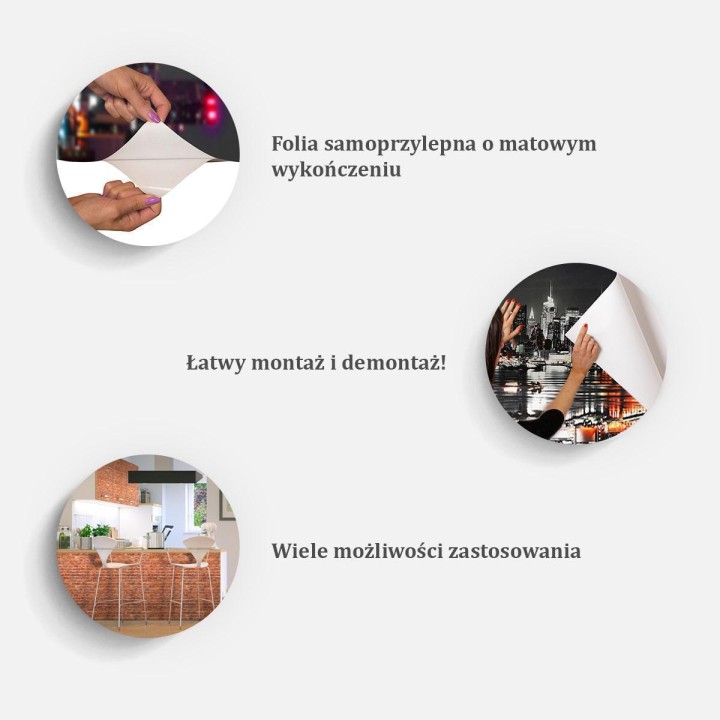 Folia samoprzylepna o matowym wykończeniu

Łatwy montaż i demontaż!

Wiele możliwości zastosowania