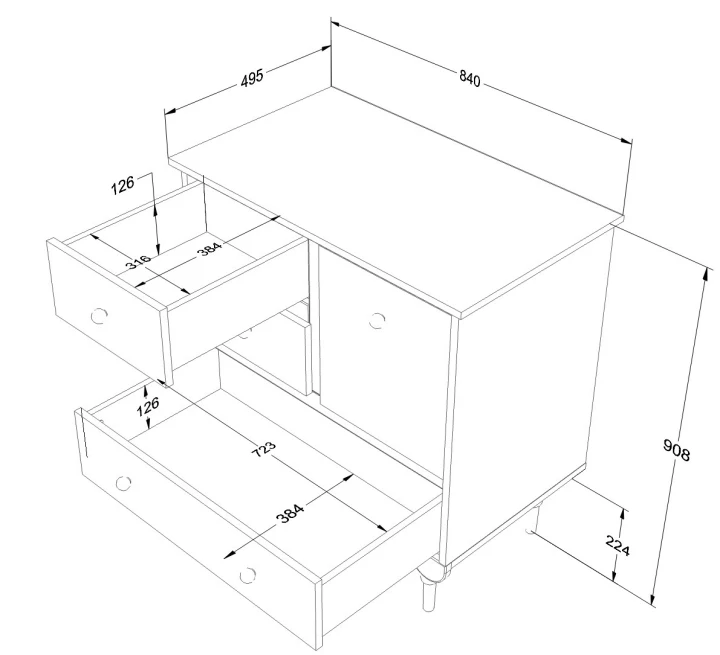 495
840
126
316
384
126
723
384
908
224