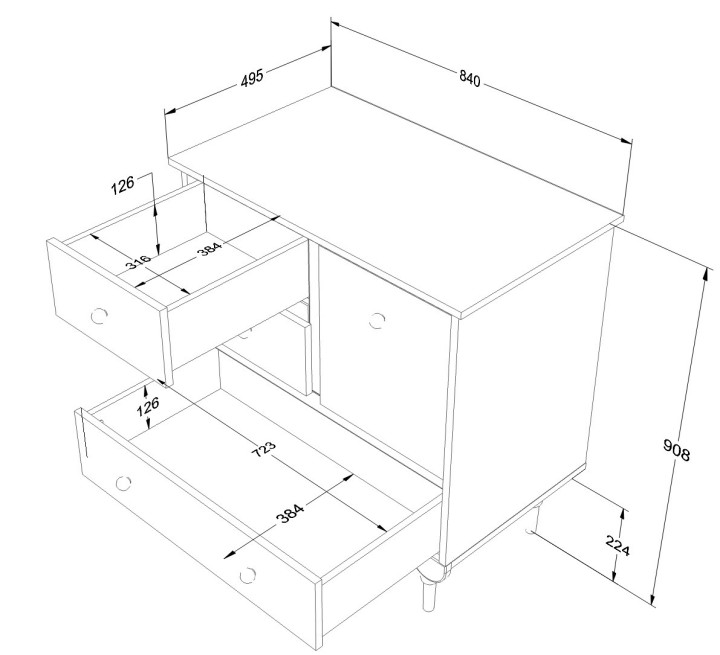 495
840
126
316
384
126
723
384
908
224